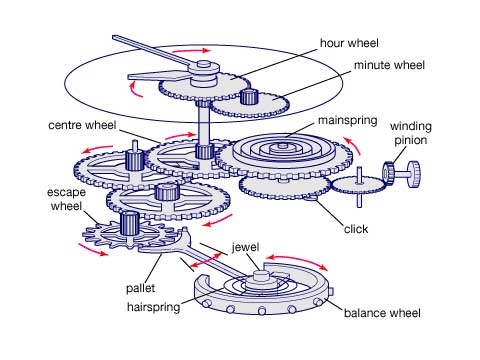 hour wheel
minute wheel
centre wheel
mainspring
winding pinion
escape wheel
click
jewel
pallet
hairspring
balance wheel